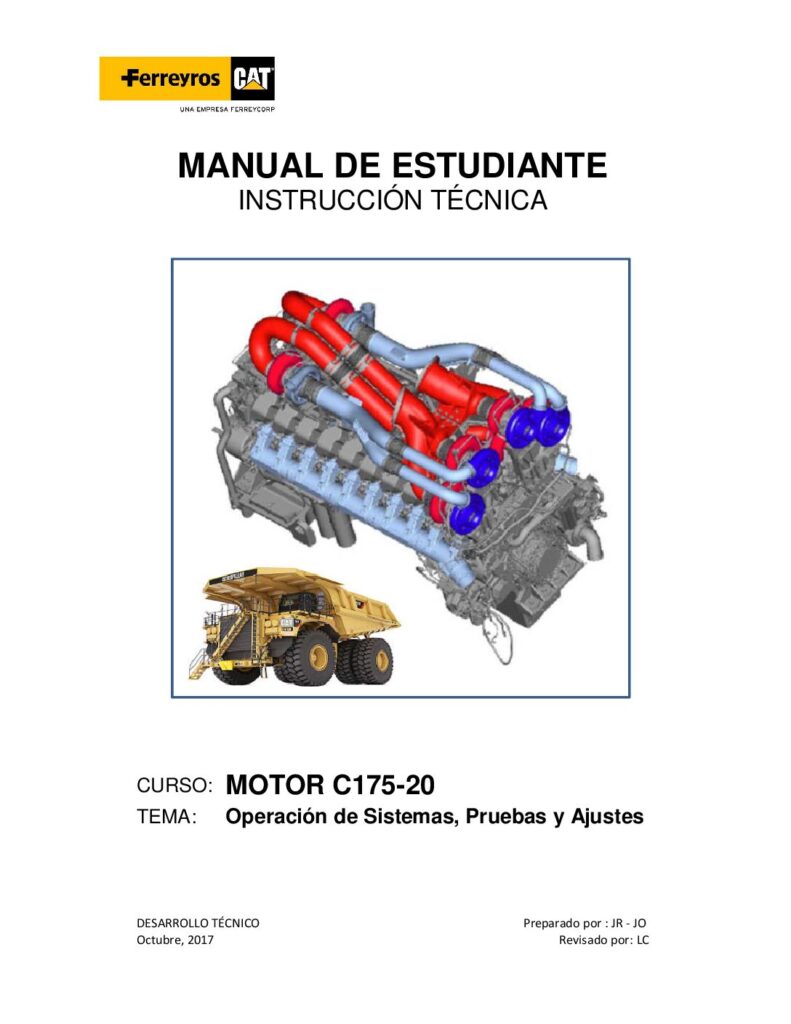 Ferreyros CAT
UNA EMPRESA FERREYCORP

MANUAL DE ESTUDIANTE
INSTRUCCIÓN TÉCNICA

CURSO: MOTOR C175-20
TEMA: Operación de Sistemas, Pruebas y Ajustes

DESARROLLO TÉCNICO
Octubre, 2017

Preparado por : JR - JO
Revisado por: LC